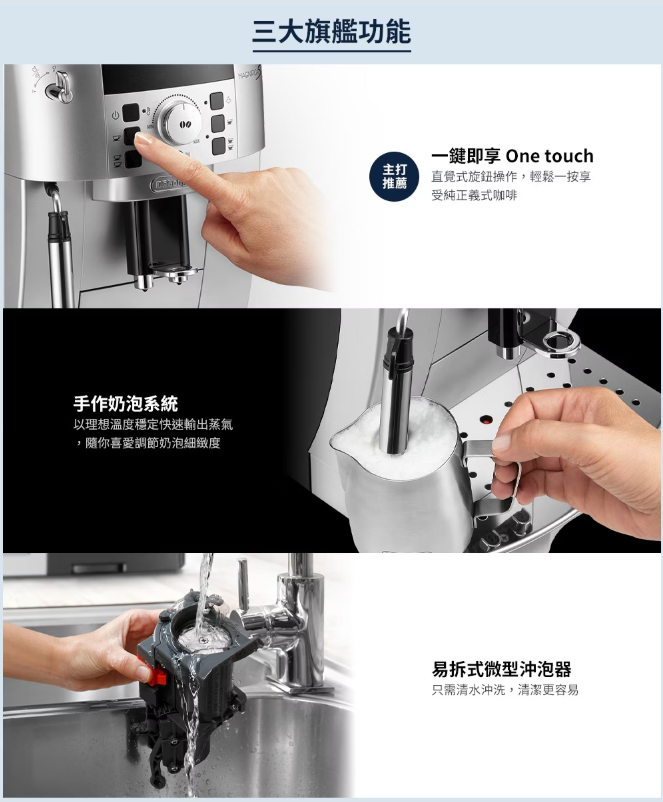 三大旗艦功能

主打推薦

一鍵即享 One touch
直覺式旋鈕操作，輕鬆一按享受純正義式咖啡

手作奶泡系統
以理想溫度穩定快速輸出蒸氣，隨你喜愛調節奶泡細緻度

易拆式微型沖泡器
只需清水沖洗，清潔更容易